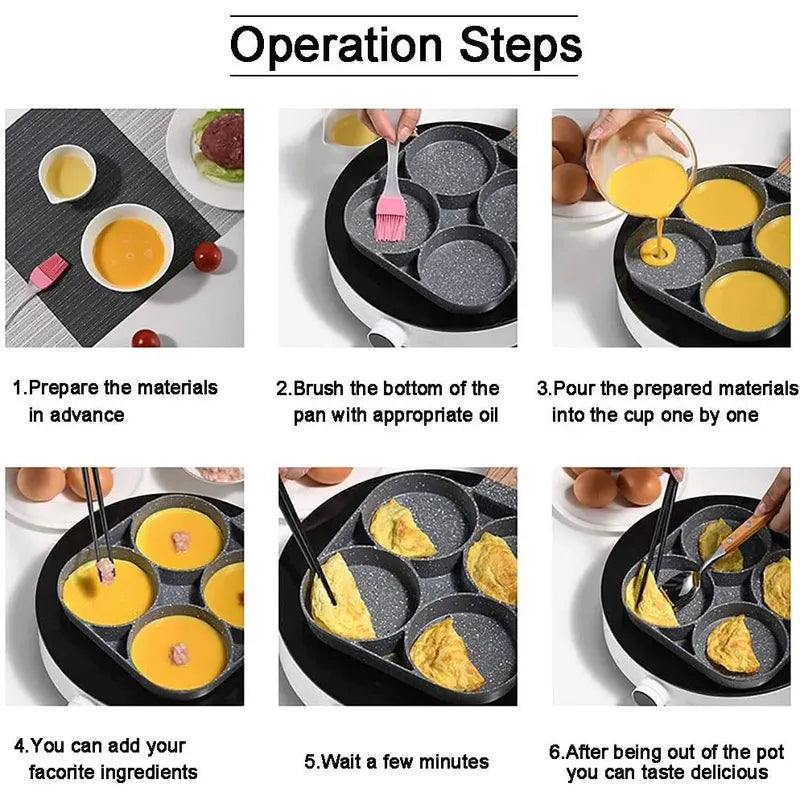 Operation Steps

1.Prepare the materials in advance

2.Brush the bottom of the pan with appropriate oil

3.Pour the prepared materials into the cup one by one

4.You can add your facorite ingredients

5.Wait a few minutes

6.After being out of the pot you can taste delicious