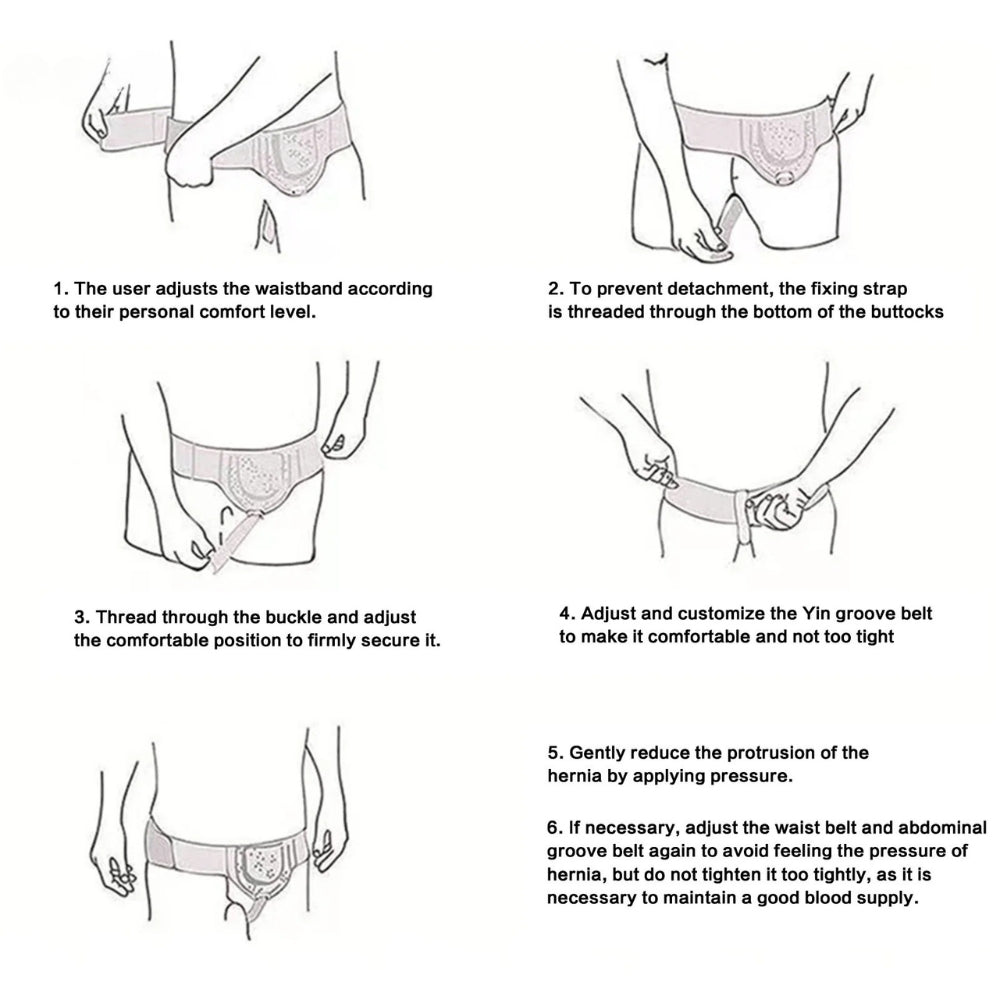 1. The user adjusts the waistband according to their personal comfort level.

2. To prevent detachment, the fixing strap is threaded through the bottom of the buttocks

3. Thread through the buckle and adjust the comfortable position to firmly secure it.

4. Adjust and customize the Yin groove belt to make it comfortable and not too tight

5. Gently reduce the protrusion of the hernia by applying pressure.

6. If necessary, adjust the waist belt and abdominal groove belt again to avoid feeling the pressure of hernia, but do not tighten it too tightly, as it is necessary to maintain a good blood supply.