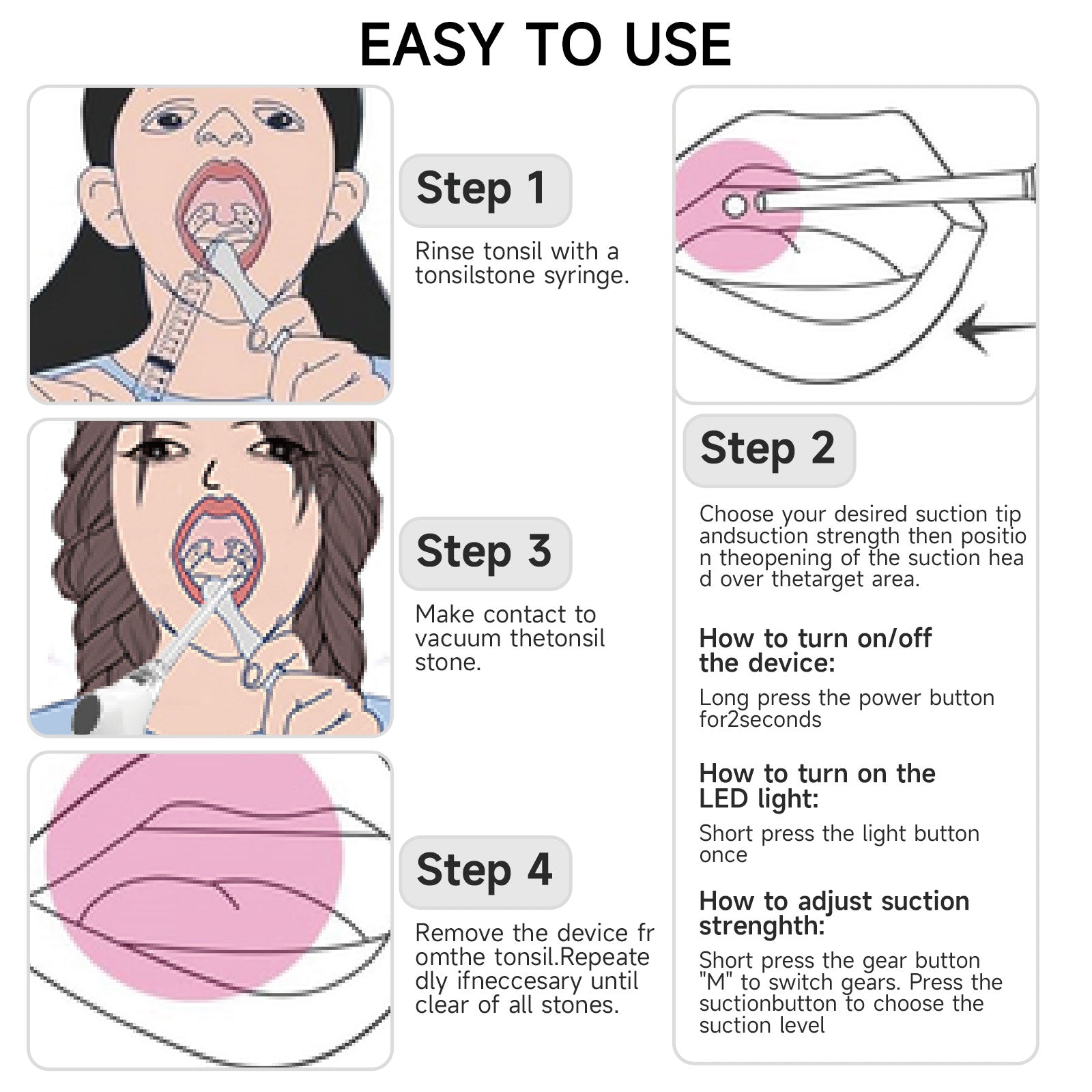 EASY TO USE

Step 1

Rinse tonsil with a tonsilstone syringe.

Step 3

Make contact to vacuum thetonsil stone.

Step 4

Remove the device fr omthe tonsil.Repeate dly ifneccesary until clear of all stones.

Step 2

Choose your desired suction tip andsuction strength then positio n theopening of the suction hea d over thetarget area.

How to turn on/off the device:

Long press the power button for2seconds

How to turn on the LED light:

Short press the light button once

How to adjust suction strenghth:

Short press the gear button "M" to switch gears. Press the suctionbutton to choose the suction level