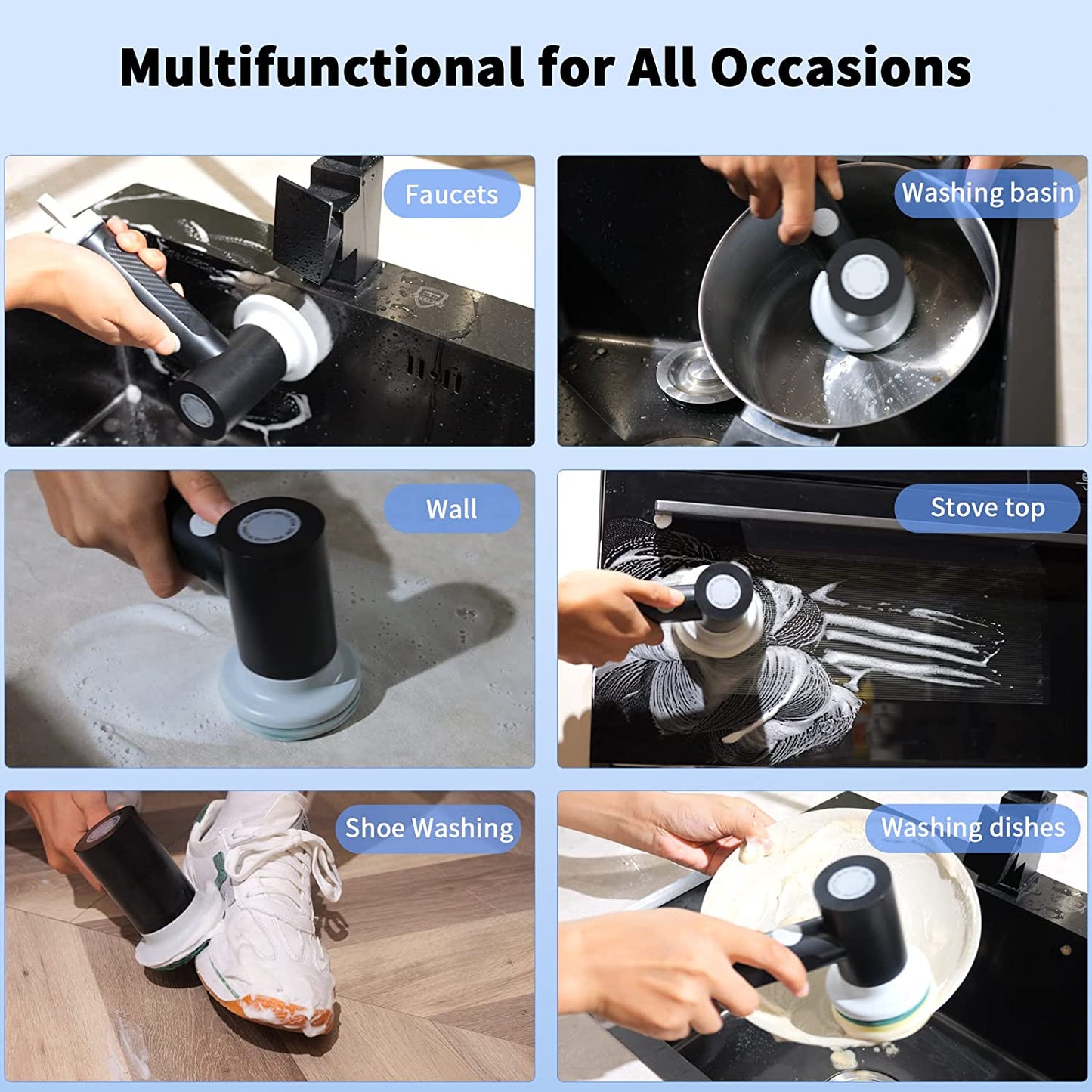 Multifunctional for All Occasions

Faucets

Washing basin

Wall

Stove top

Shoe Washing

Washing dishes