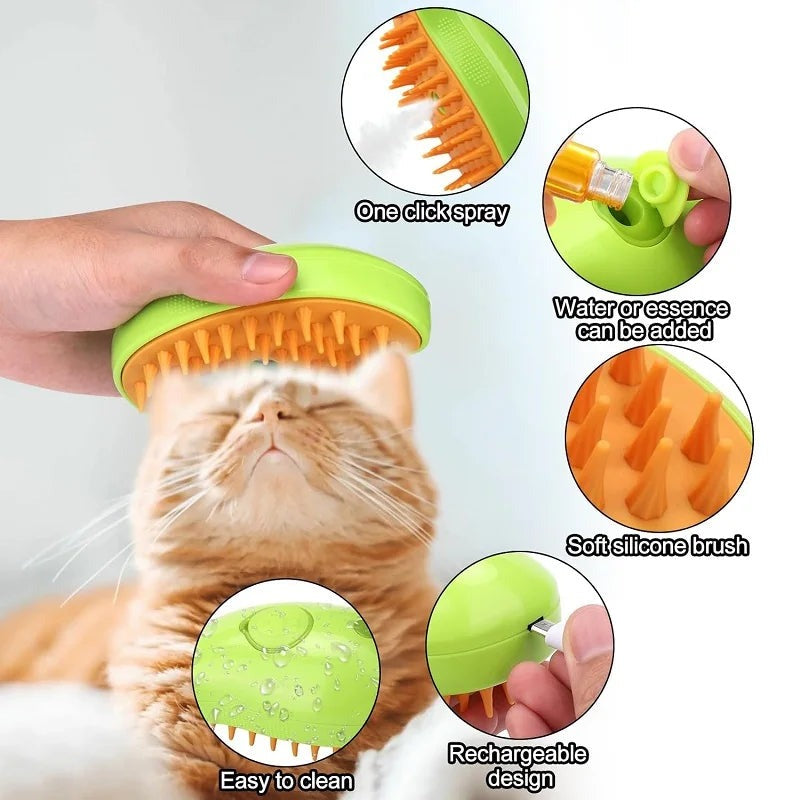 One click spray

Water or essence can be added

Soft silicone brush

Easy to clean

Rechargeable design