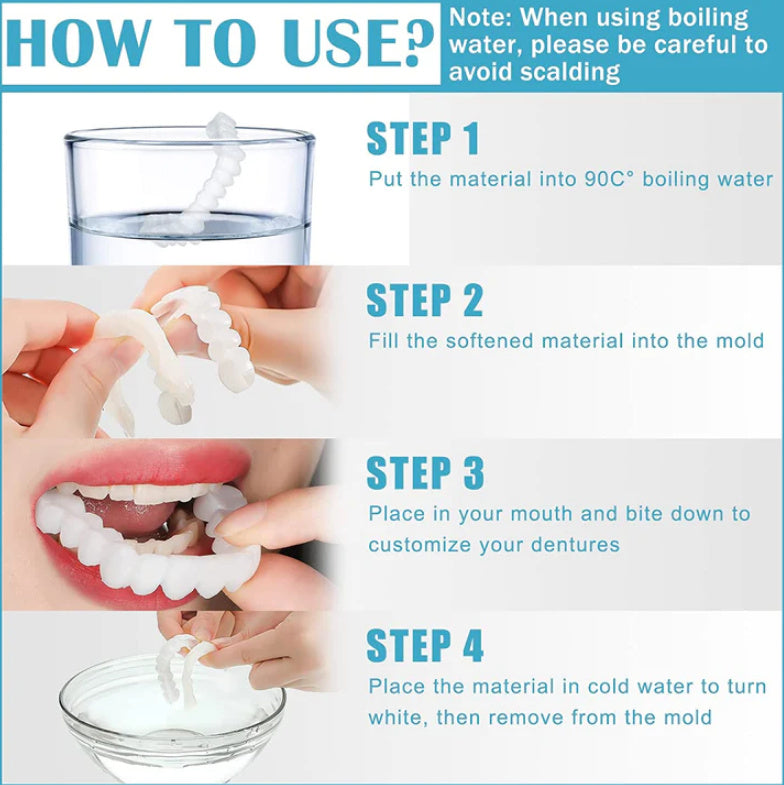 HOW TO USE?

Note: When using boiling water, please be careful to avoid scalding

STEP 1

Put the material into 90C° boiling water

STEP 2

Fill the softened material into the mold

STEP 3

Place in your mouth and bite down to customize your dentures

STEP 4

Place the material in cold water to turn white, then remove from the mold