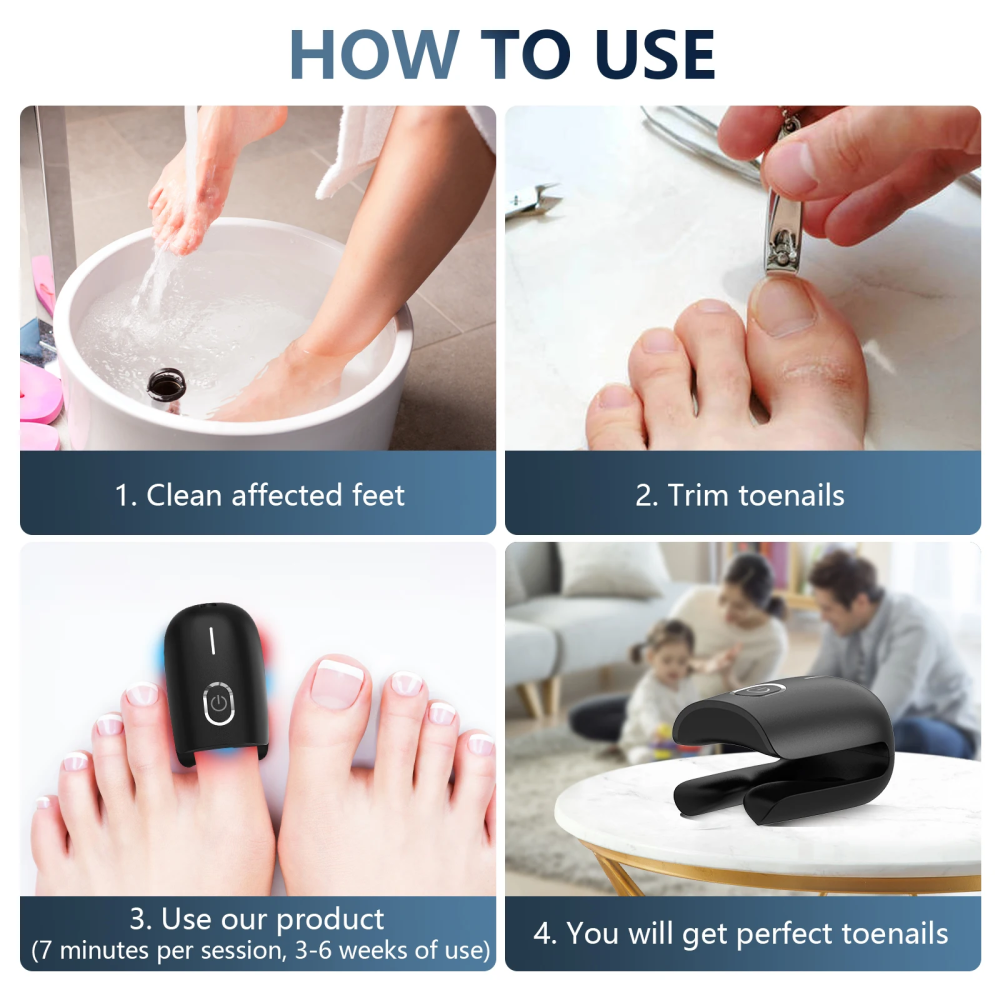 HOW TO USE

1. Clean affected feet

2. Trim toenails

3. Use our product
(7 minutes per session, 3-6 weeks of use)

4. You will get perfect toenails