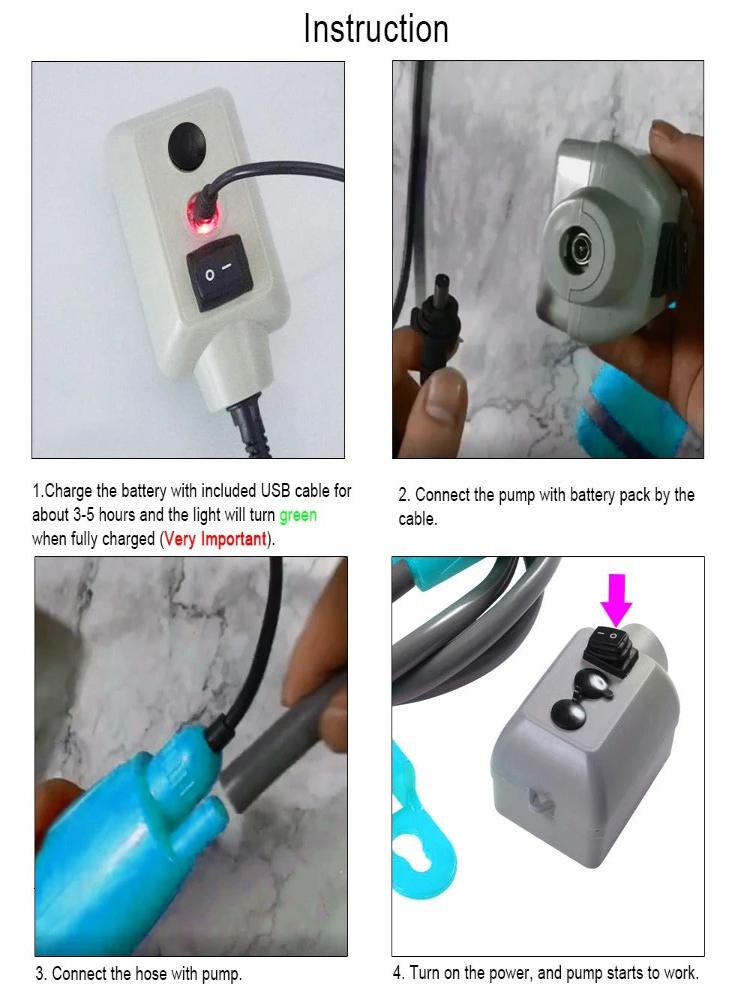 Instruction

1.Charge the battery with included USB cable for about 3-5 hours and the light will turn green when fully charged (Very Important).

2. Connect the pump with battery pack by the cable.

3. Connect the hose with pump.

4. Turn on the power, and pump starts to work.