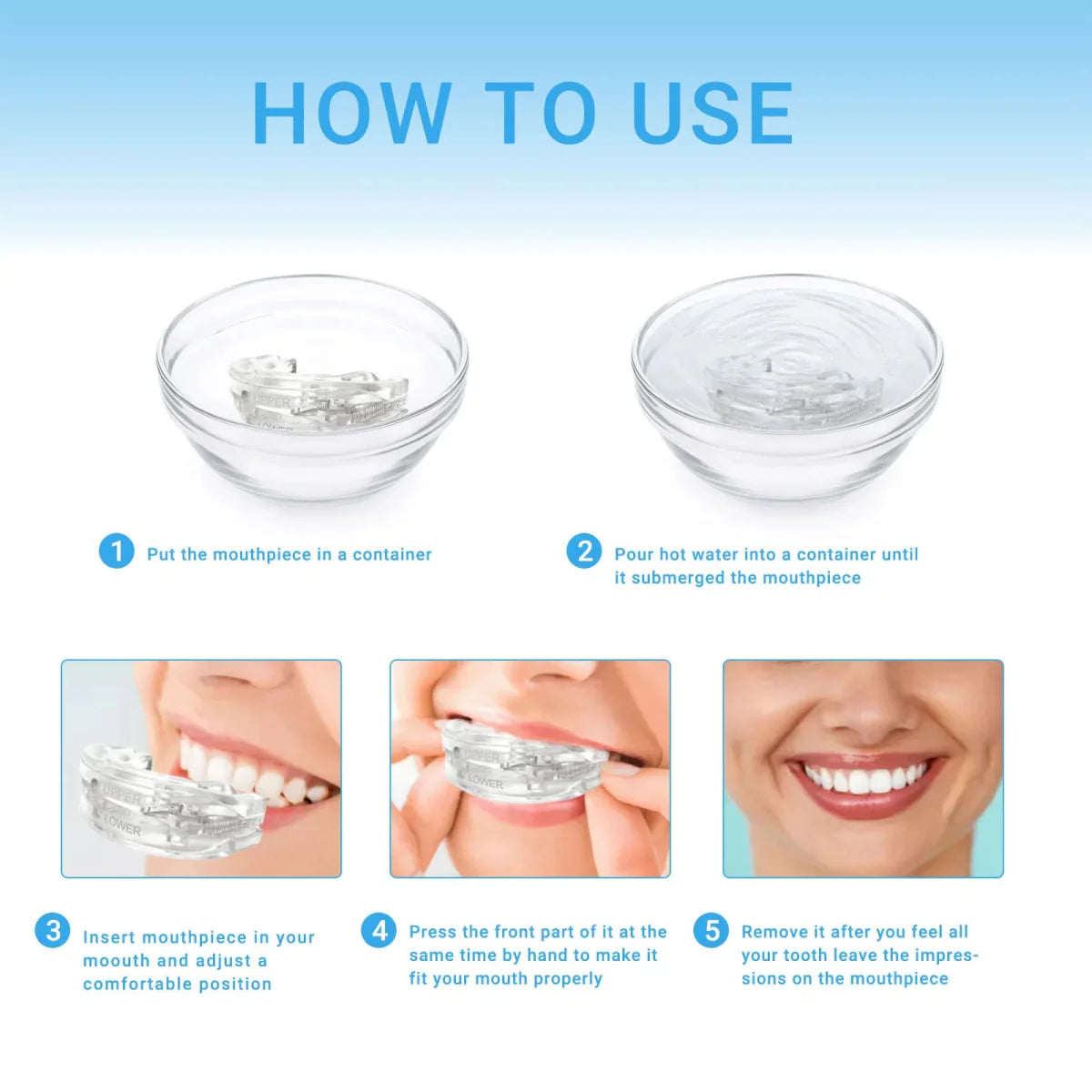 HOW TO USE

UPPER
LOWER

1 Put the mouthpiece in a container

2 Pour hot water into a container until it submerged the mouthpiece

UPPER
LOWER

UPPER
LOWER

3 Insert mouthpiece in your moouth and adjust a comfortable position

4 Press the front part of it at the same time by hand to make it fit your mouth properly

5 Remove it after you feel all your tooth leave the impressions on the mouthpiece