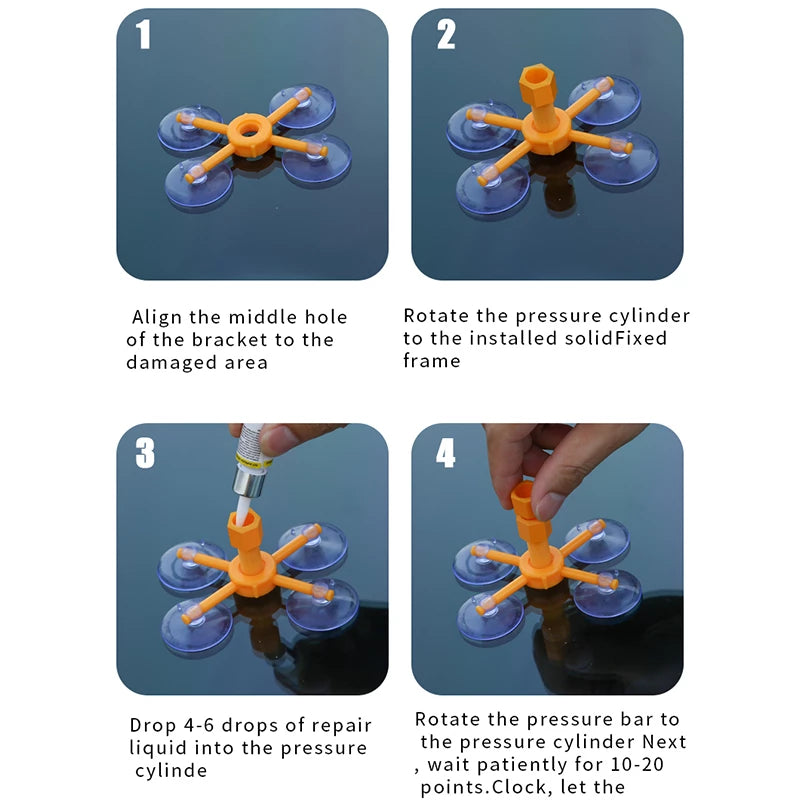 1

Align the middle hole of the bracket to the damaged area

2

Rotate the pressure cylinder to the installed solidFixed frame

3

Drop 4-6 drops of repair liquid into the pressure cylinde

4

Rotate the pressure bar to the pressure cylinder Next , wait patiently for 10-20 points.Clock, let the