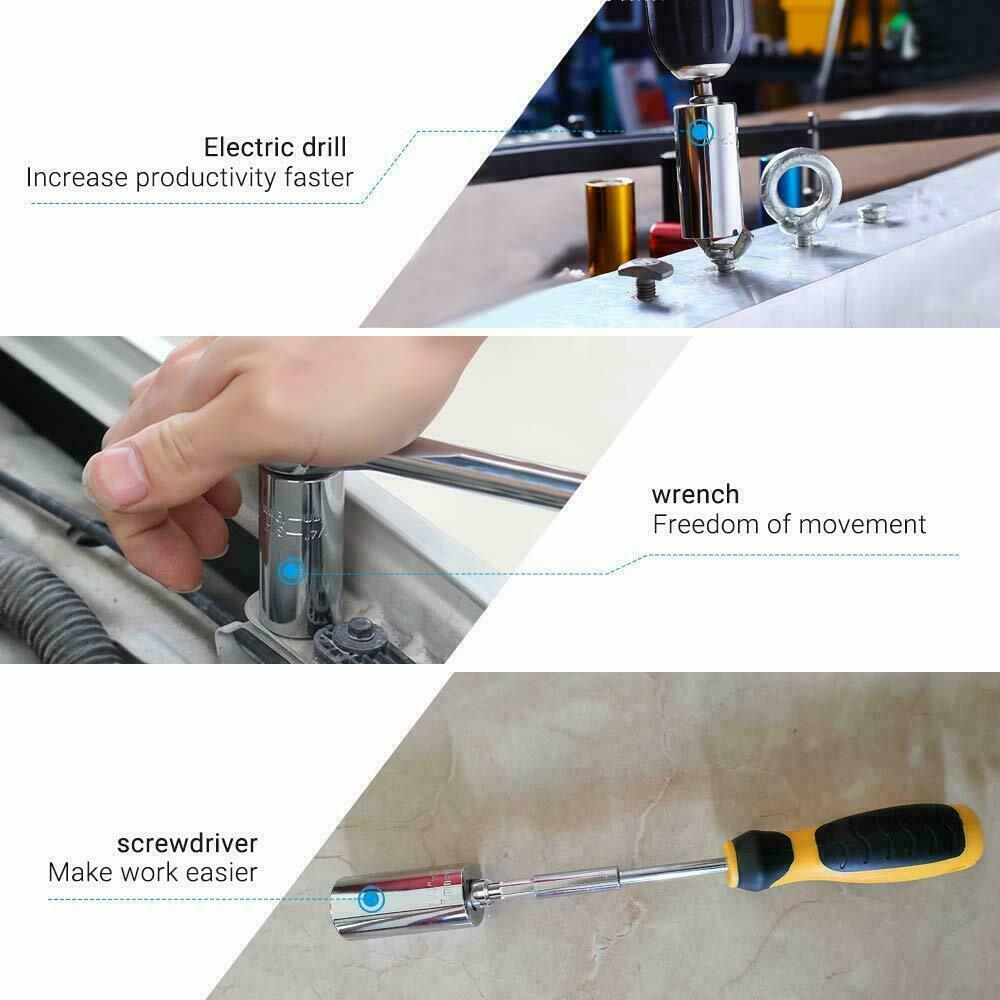 Electric drill
Increase productivity faster

wrench
Freedom of movement

screwdriver
Make work easier