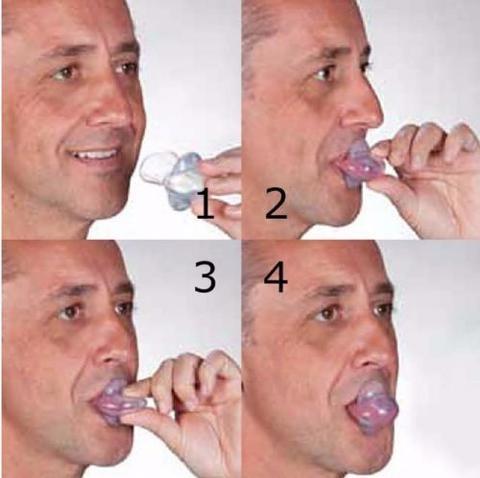 1
2
3
4