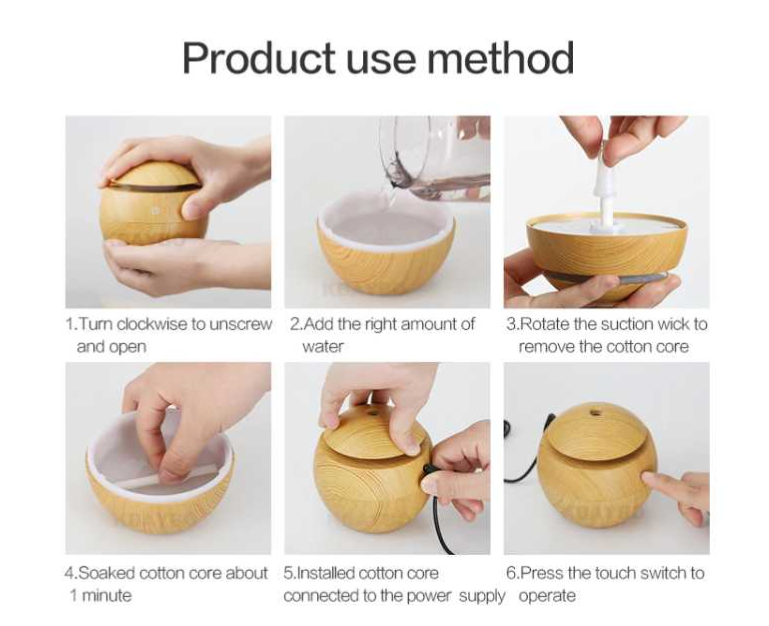 Product use method

1.Turn clockwise to unscrew and open

2.Add the right amount of water

3.Rotate the suction wick to remove the cotton core

4.Soaked cotton core about 1 minute

5.Installed cotton core connected to the power supply

6.Press the touch switch to operate