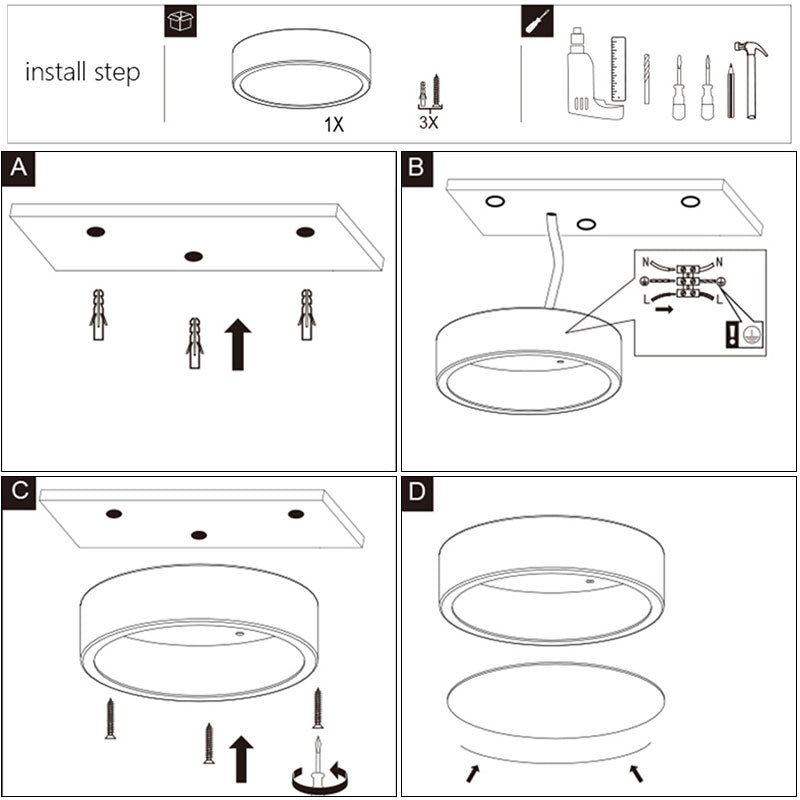 install step

1X

3X

A

B

N N

L L

C

D