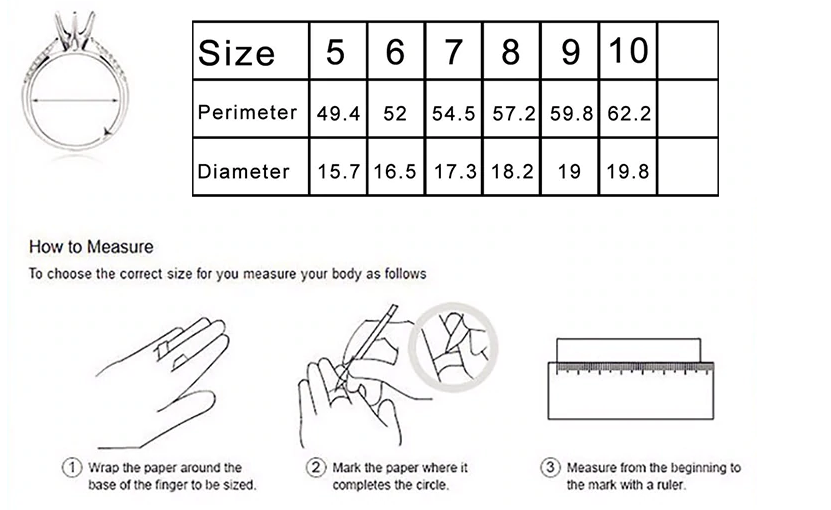 | Size | 5 | 6 | 7 | 8 | 9 | 10 | |
|---|---|---|---|---|---|---|---|
| Perimeter | 49.4 | 52 | 54.5 | 57.2 | 59.8 | 62.2 | |
| Diameter | 15.7 | 16.5 | 17.3 | 18.2 | 19 | 19.8 | |

How to Measure

To choose the correct size for you measure your body as follows

① Wrap the paper around the base of the finger to be sized.

② Mark the paper where it completes the circle.

③ Measure from the beginning to the mark with a ruler.