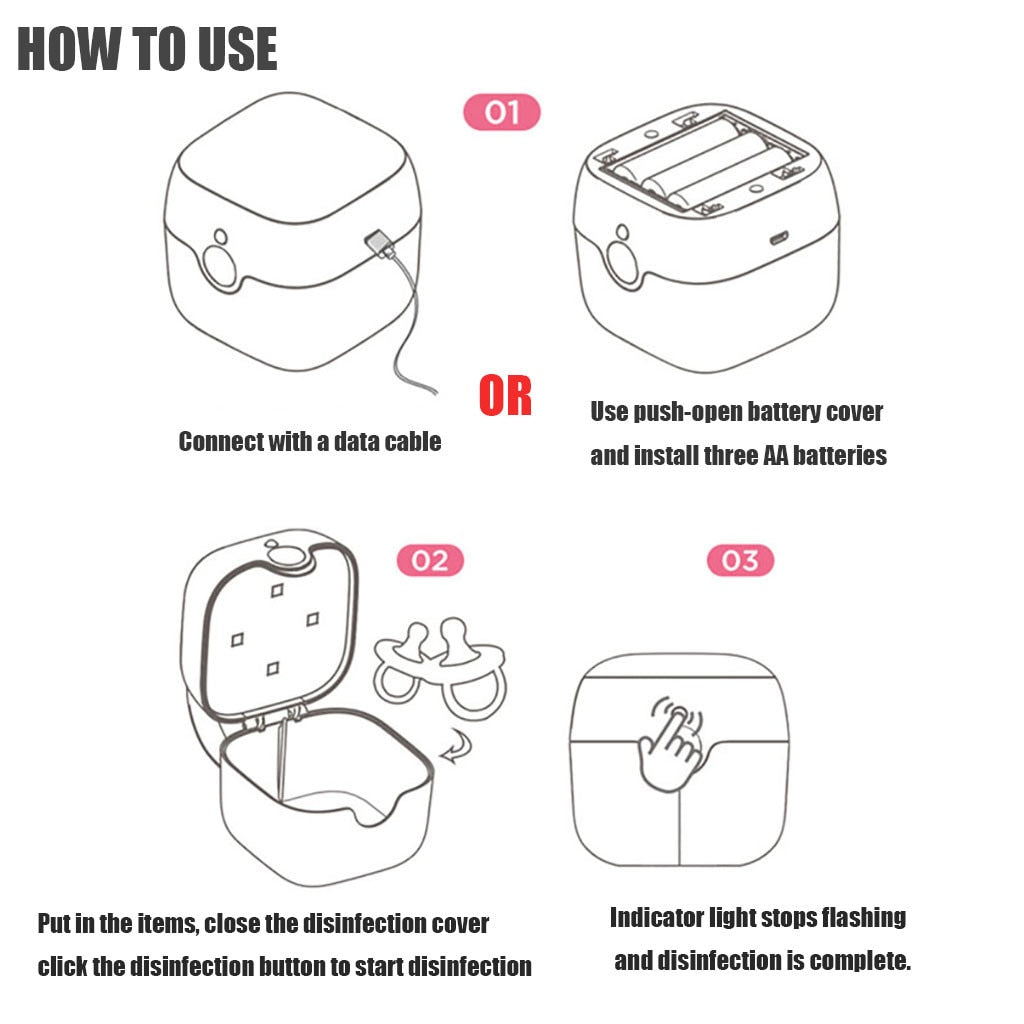 HOW TO USE

01

Connect with a data cable

OR

Use push-open battery cover and install three AA batteries

02

Put in the items, close the disinfection cover click the disinfection button to start disinfection

03

Indicator light stops flashing and disinfection is complete.